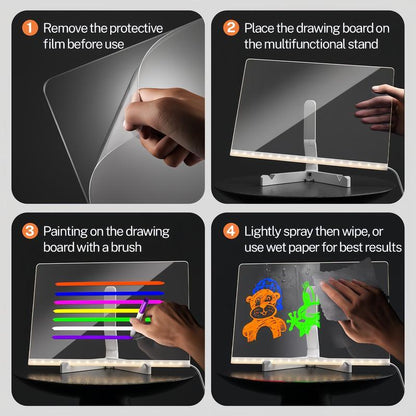 1 Remove the protective film before use

2 Place the drawing board on the multifunctional stand

3 Painting on the drawing board with a brush

4 Lightly spray then wipe, or use wet paper for best results